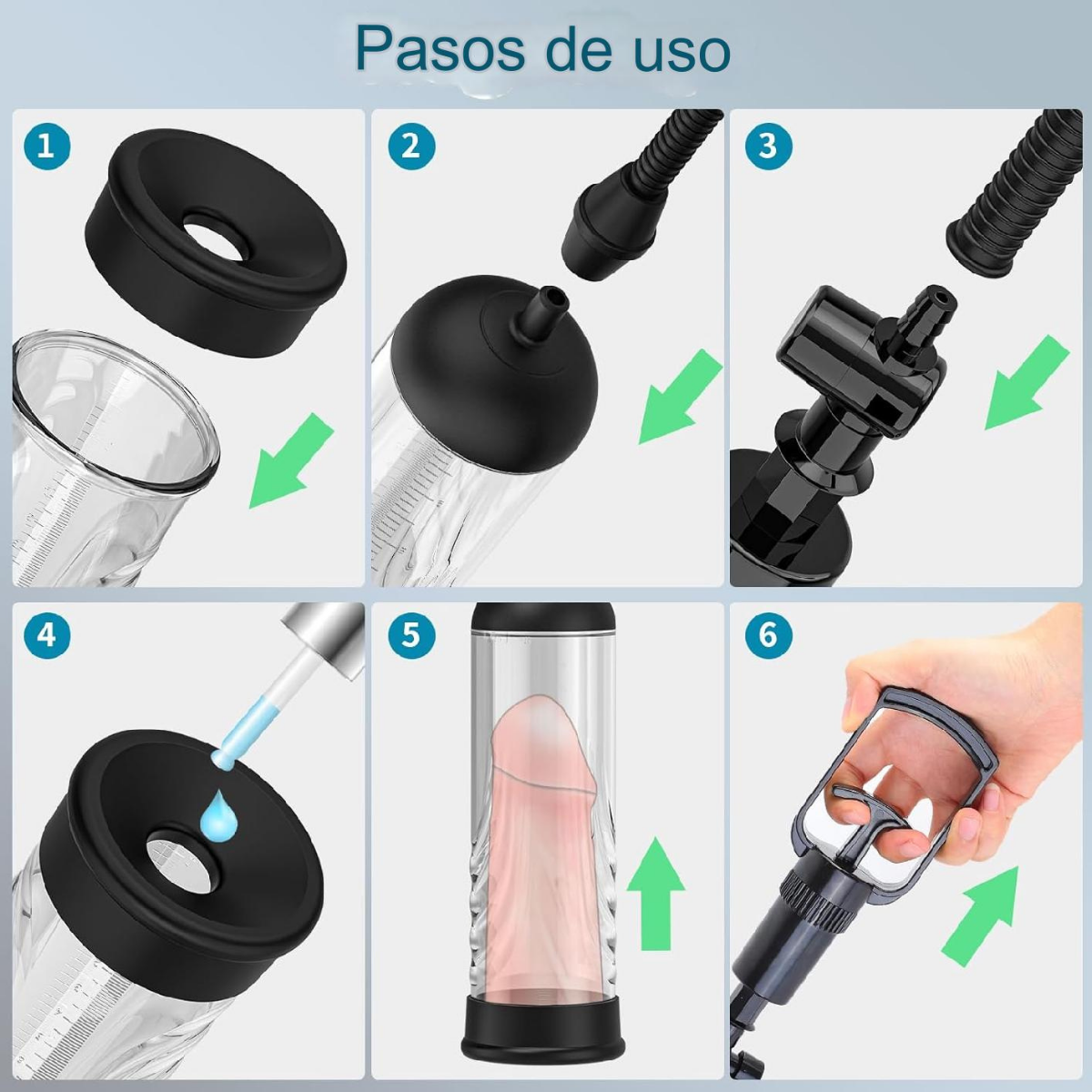 Pasos de uso

1

2

3

4

5

6