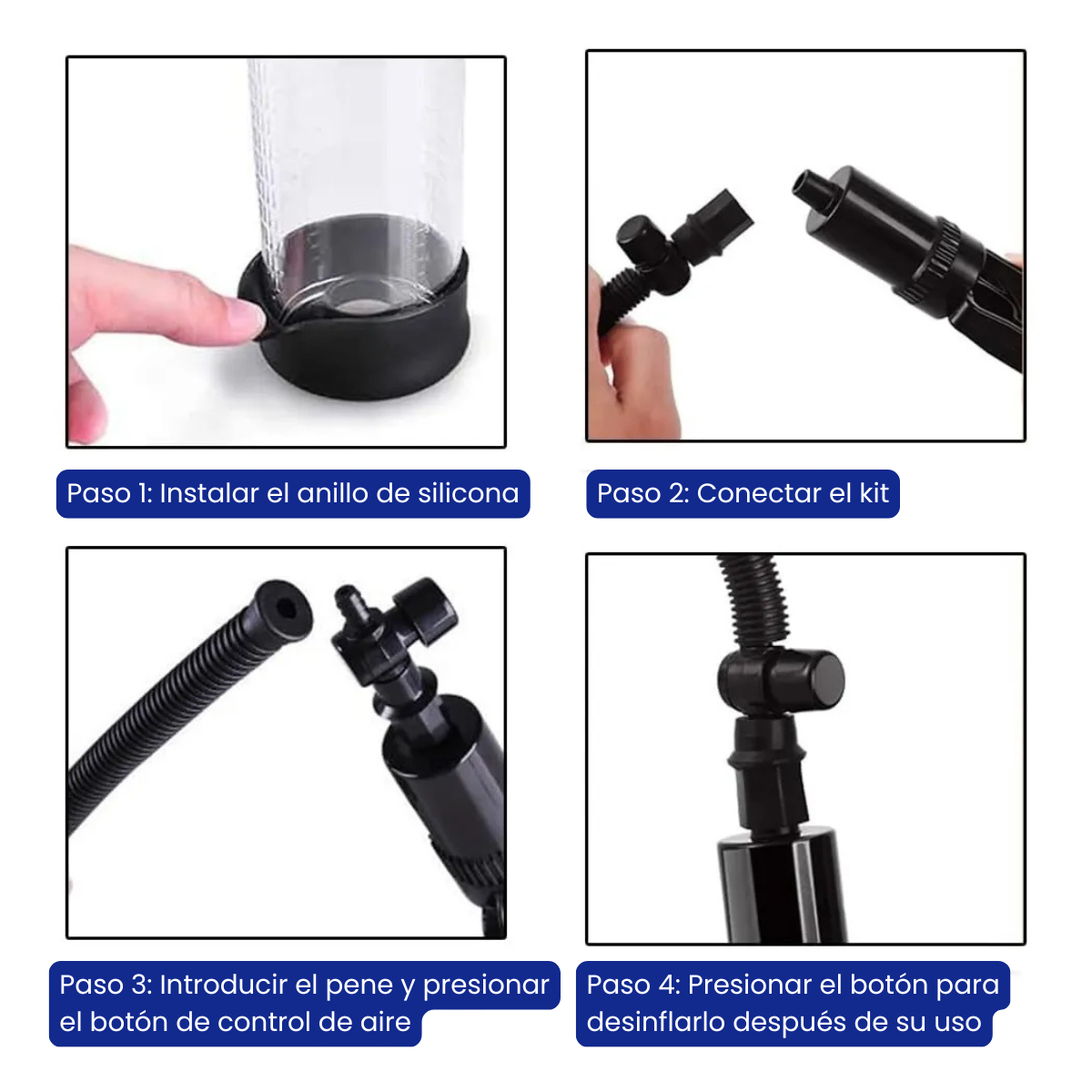 Paso 1: Instalar el anillo de silicona

Paso 2: Conectar el kit

Paso 3: Introducir el pene y presionar el botón de control de aire

Paso 4: Presionar el botón para desinflarlo después de su uso