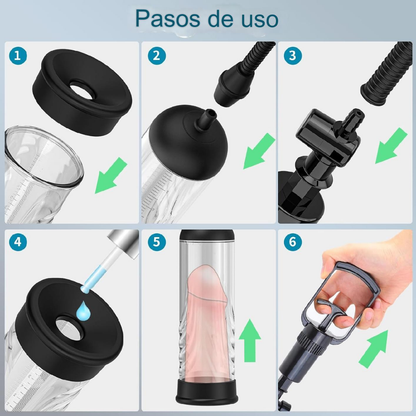 Pasos de uso

1

2

3

4

5

6