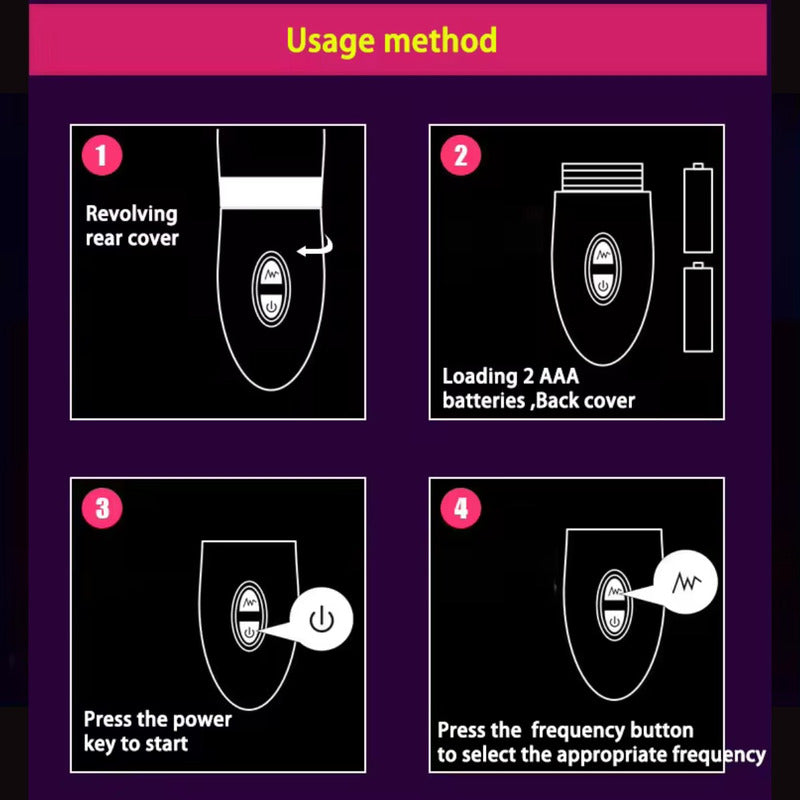 Usage method

1

Revolving rear cover

2

Loading 2 AAA batteries ,Back cover

3

Press the power key to start

4

Press the  frequency button to select the appropriate frequency