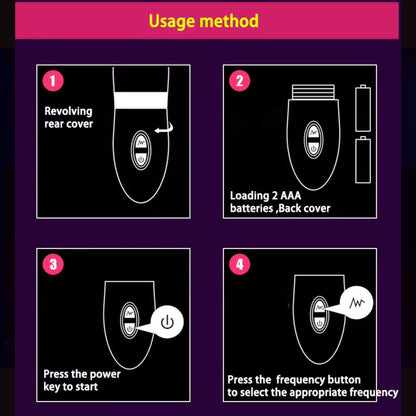 Usage method

1

Revolving rear cover

2

Loading 2 AAA batteries ,Back cover

3

Press the power key to start

4

Press the  frequency button to select the appropriate frequency