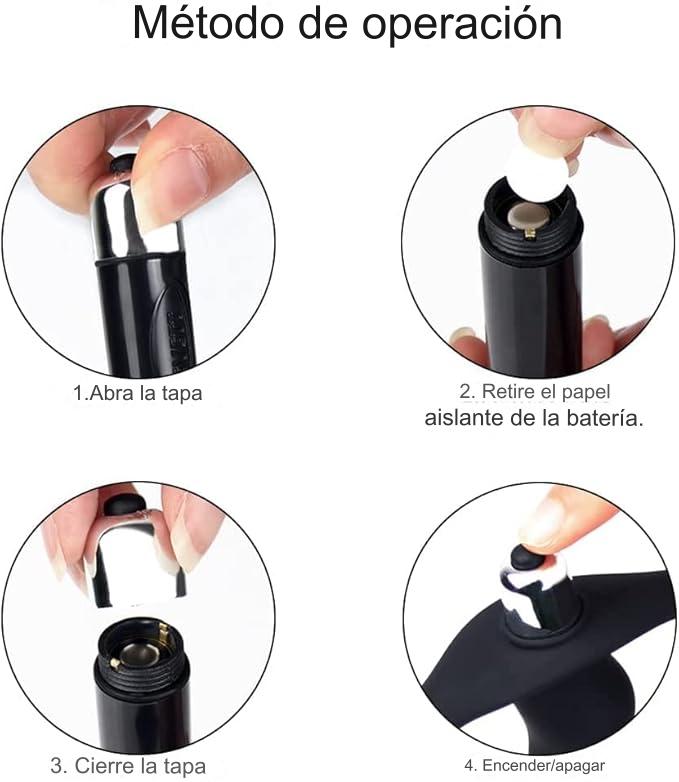 Método de operación

1.Abra la tapa

2. Retire el papel aislante de la batería.

3. Cierre la tapa

4. Encender/apagar